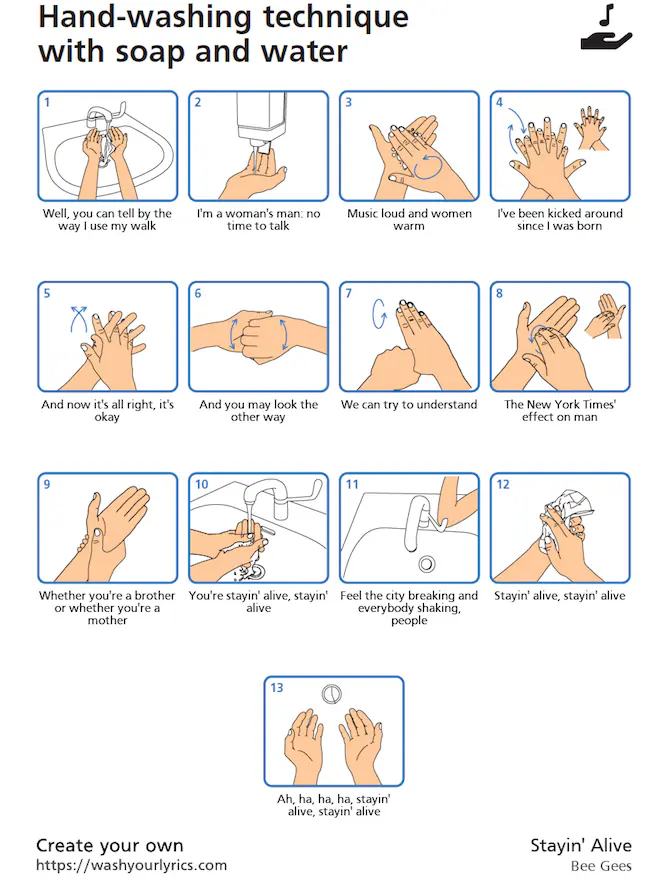 Hand-washing technique with soap and water

1
Well, you can tell by the way I use my walk

2
I'm a woman's man: no time to talk

3
Music loud and women warm

4
I've been kicked around since I was born

5
And now it's all right, it's okay

6
And you may look the other way

7
We can try to understand

8
The New York Times' effect on man

9
Whether you're a brother or whether you're a mother

10
You're stayin' alive, stayin' alive

11
Feel the city breaking and everybody shaking, people

12
Stayin' alive, stayin' alive

13
Ah, ha, ha, ha, stayin' alive, stayin' alive

Create your own
https://washyourlyrics.com

Stayin' Alive
Bee Gees