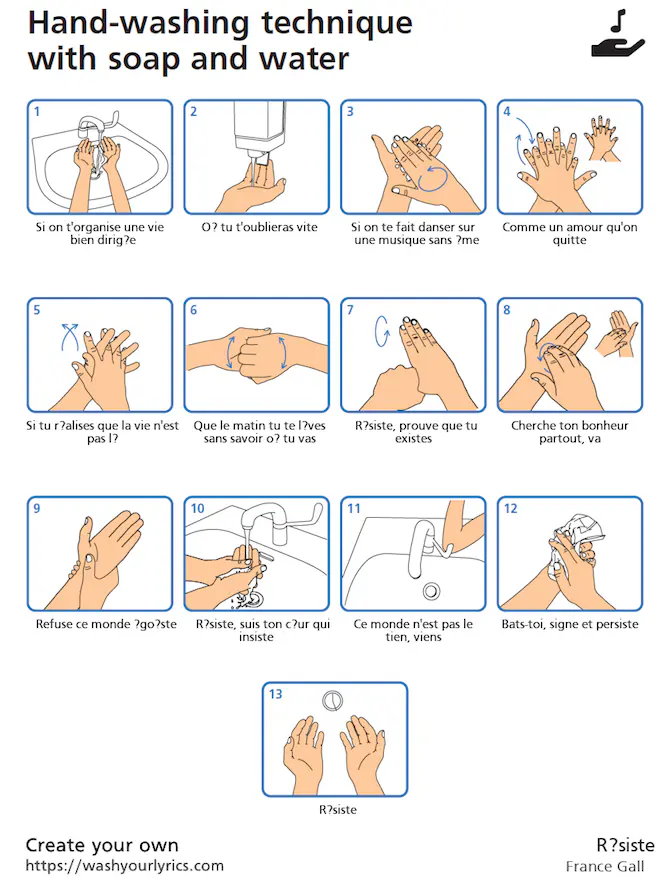 Hand-washing technique with soap and water

1
Si on t'organise une vie bien dirig?e

2
O? tu t'oublieras vite

3
Si on te fait danser sur une musique sans ?me

4
Comme un amour qu'on quitte

5
Si tu r?alises que la vie n'est pas l?

6
Que le matin tu te l?ves sans savoir o? tu vas

7
R?siste, prouve que tu existes

8
Cherche ton bonheur partout, va

9
Refuse ce monde ?go?ste

10
R?siste, suis ton c?ur qui insiste

11
Ce monde n'est pas le tien, viens

12
Bats-toi, signe et persiste

13
R?siste

Create your own
https://washyourlyrics.com

R?siste
France Gall