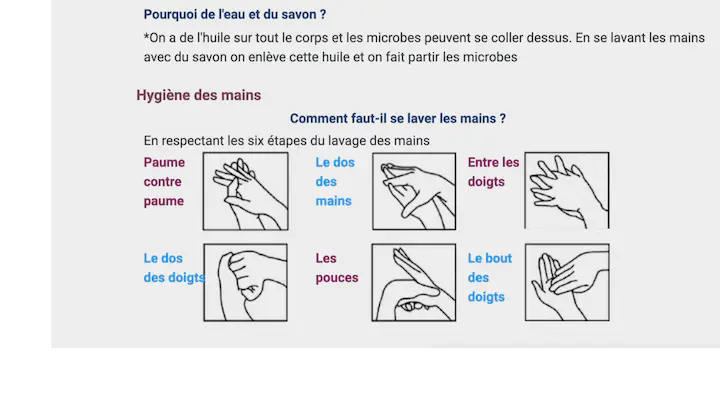 Pourquoi de l'eau et du savon ?

*On a de l'huile sur tout le corps et les microbes peuvent se coller dessus. En se lavant les mains avec du savon on enlève cette huile et on fait partir les microbes

Hygiène des mains

Comment faut-il se laver les mains ?

En respectant les six étapes du lavage des mains

Paume contre paume

Le dos des mains

Entre les doigts

Le dos des doigts

Les pouces

Le bout des doigts