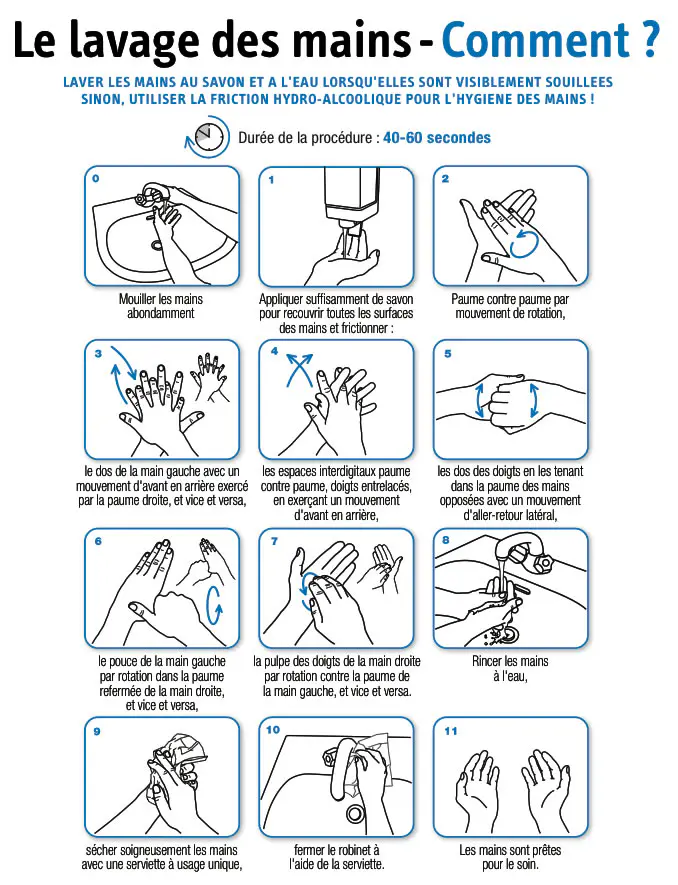 Le lavage des mains - Comment ?

LAVER LES MAINS AU SAVON ET A L'EAU LORSQU'ELLES SONT VISIBLEMENT SOUILLEES SINON, UTILISER LA FRICTION HYDRO-ALCOOLIQUE POUR L'HYGIENE DES MAINS !

Durée de la procédure : 40-60 secondes

0

Mouiller les mains abondamment

1

Appliquer suffisamment de savon pour recouvrir toutes les surfaces des mains et frictionner :

2

Paume contre paume par mouvement de rotation,

3

le dos de la main gauche avec un mouvement d'avant en arrière exercé par la paume droite, et vice et versa,

4

les espaces interdigitaux paume contre paume, doigts entrelacés, en exerçant un mouvement d'avant en arrière,

5

les dos des doigts en les tenant dans la paume des mains opposées avec un mouvement d'aller-retour latéral,

6

le pouce de la main gauche par rotation dans la paume refermée de la main droite, et vice et versa,

7

la pulpe des doigts de la main droite par rotation contre la paume de la main gauche, et vice et versa.

8

Rincer les mains à l'eau,

9

sécher soigneusement les mains avec une serviette à usage unique,

10

fermer le robinet à l'aide de la serviette.

11

Les mains sont prêtes pour le soin.